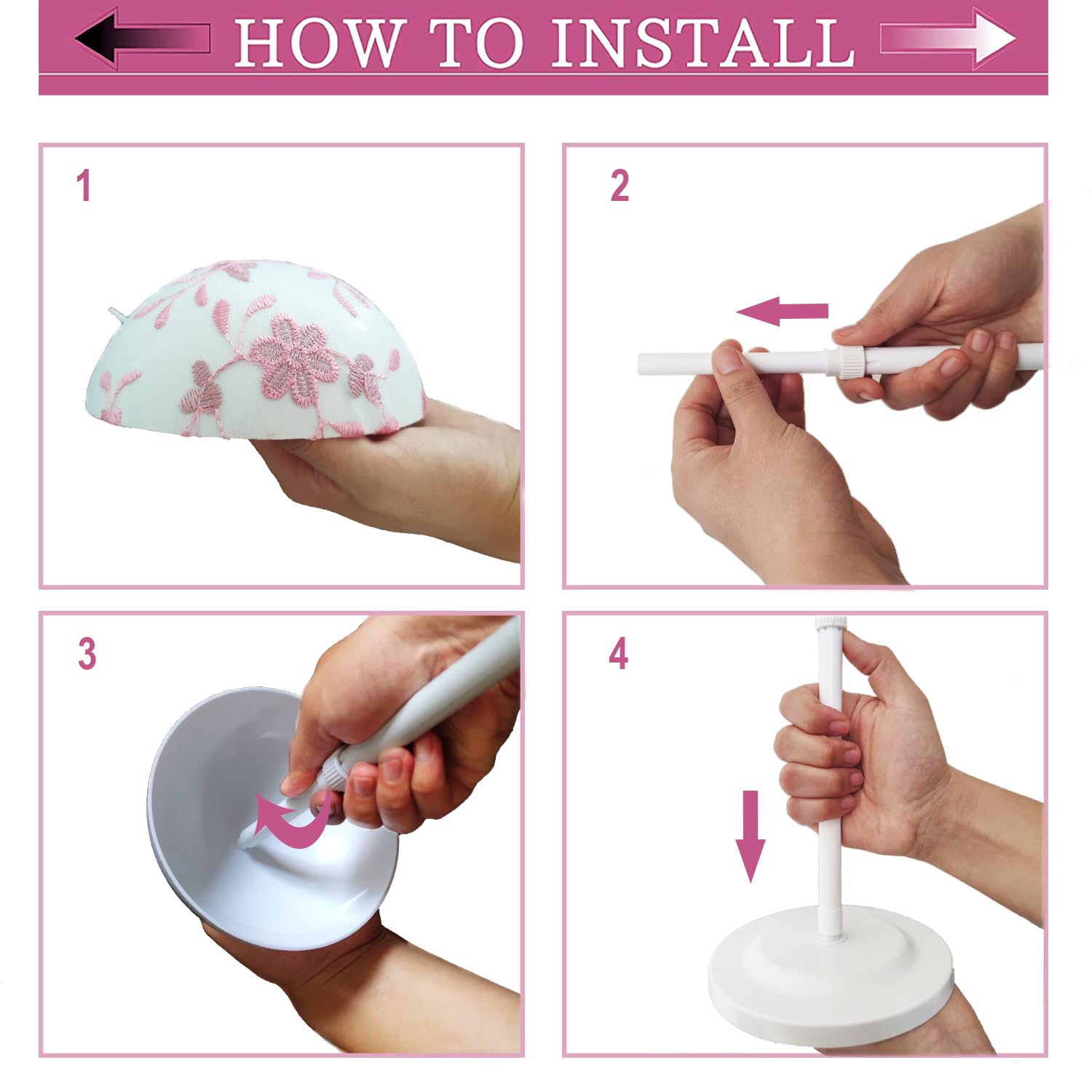 HOW TO INSTALL

1

2

3

4