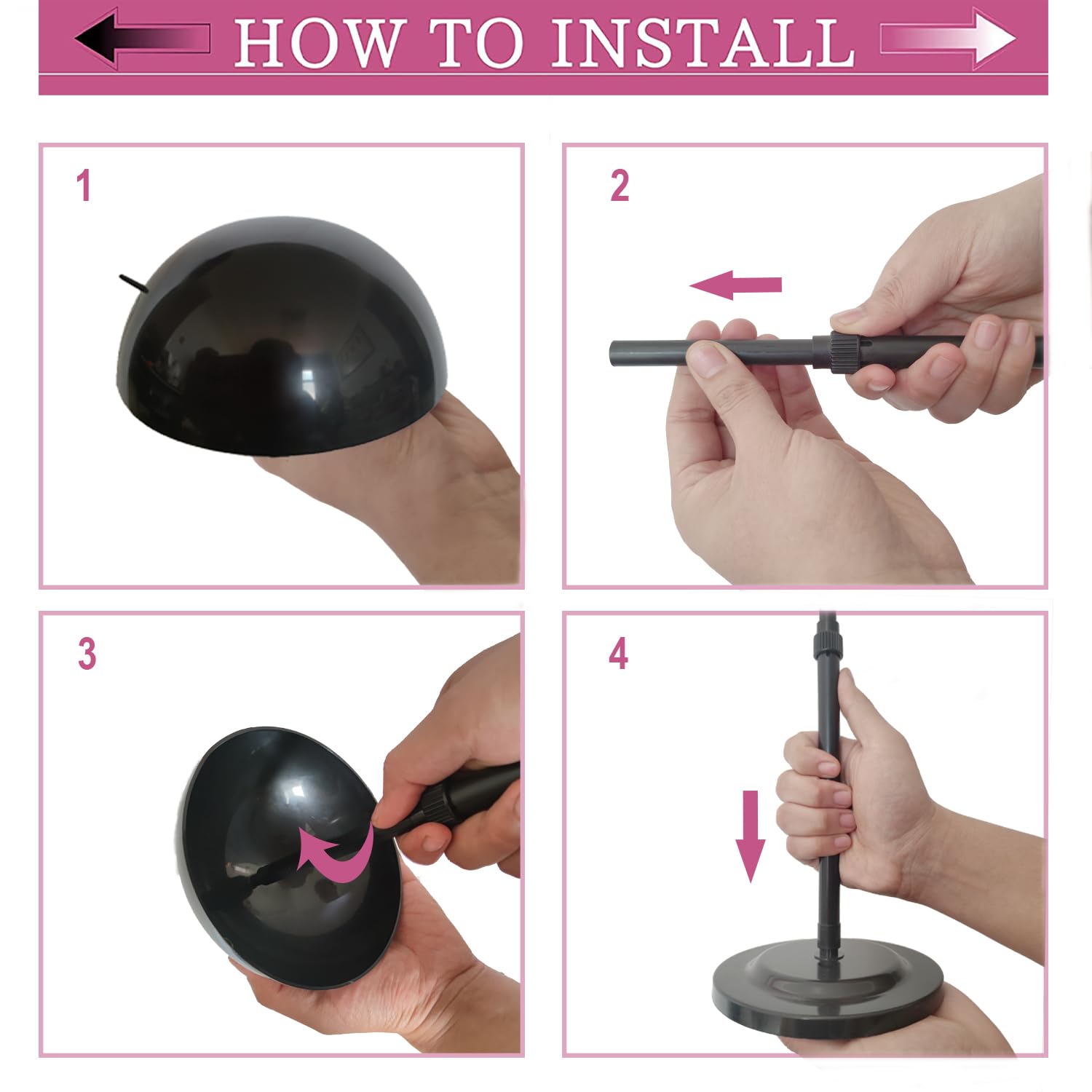 HOW TO INSTALL

1

2

3

4