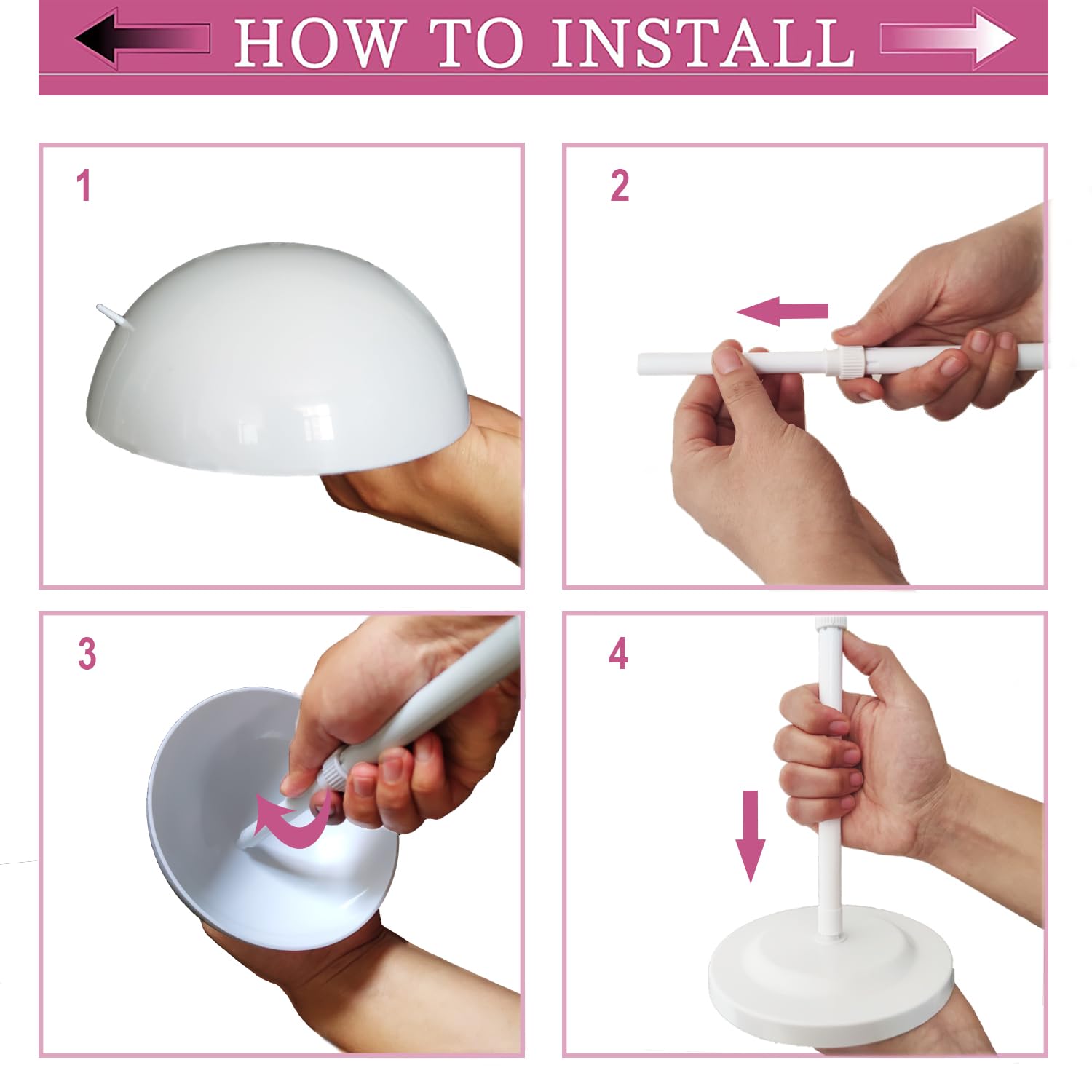 HOW TO INSTALL

1

2

3

4