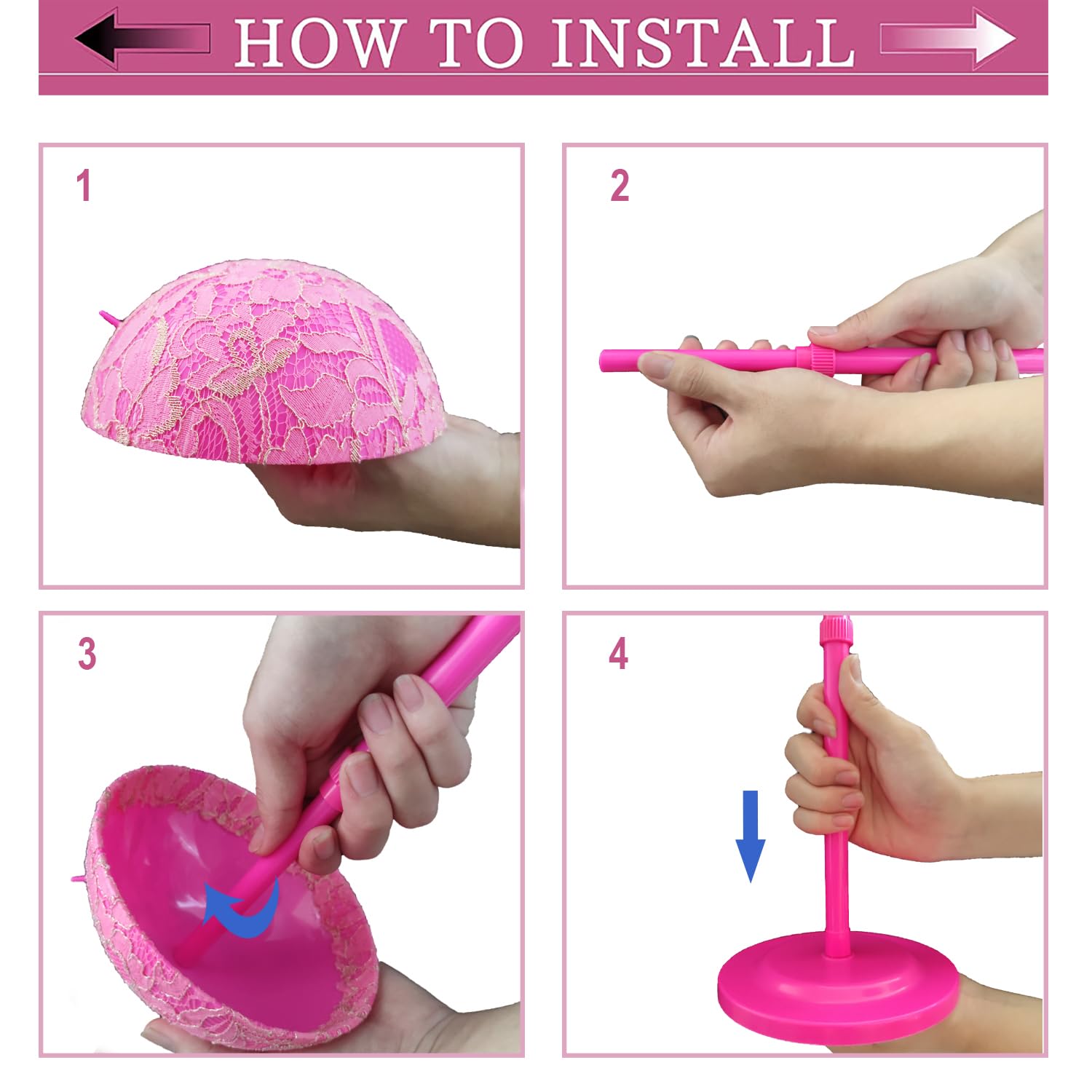 HOW TO INSTALL

1

2

3

4