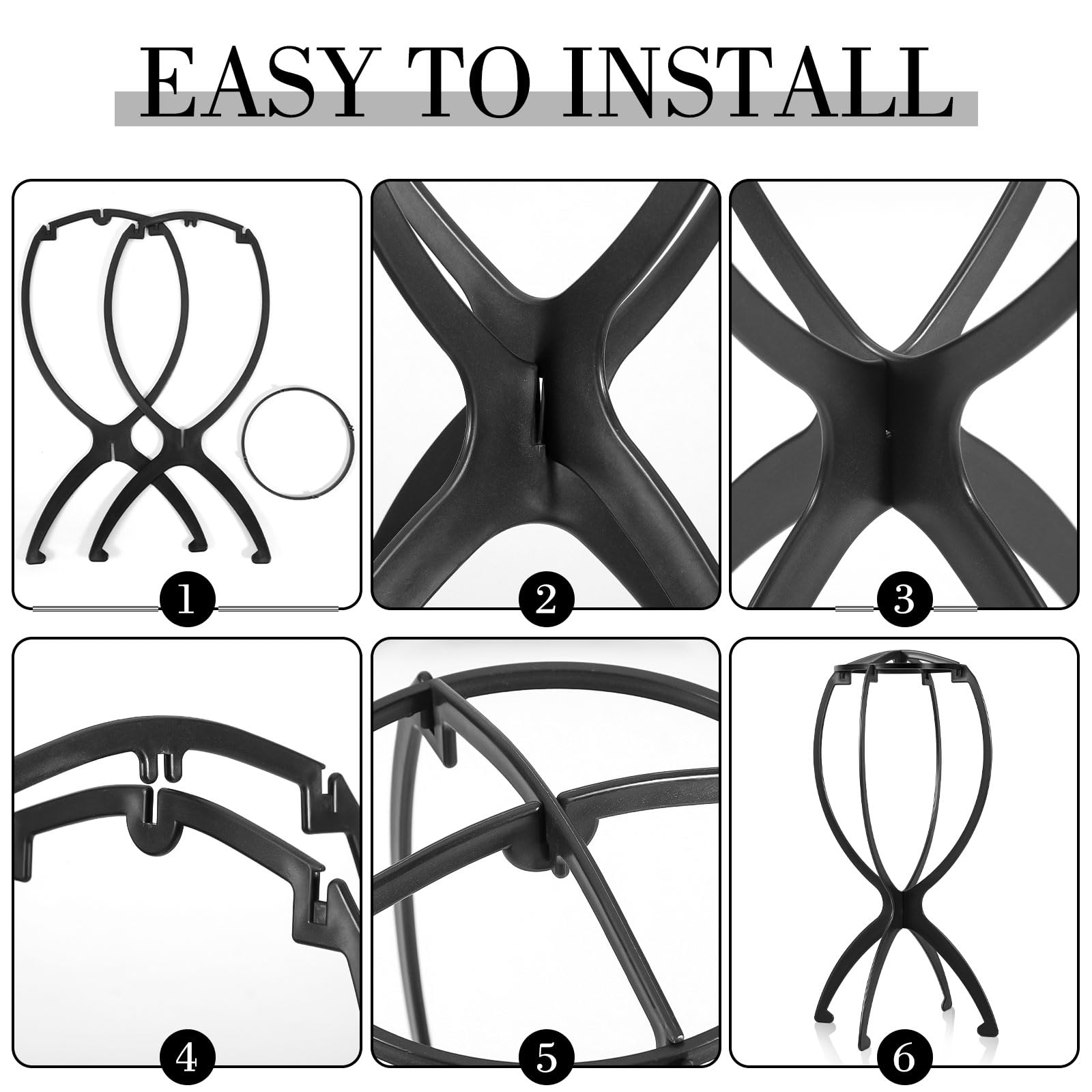 EASY TO INSTALL

1

2

3

4

5

6