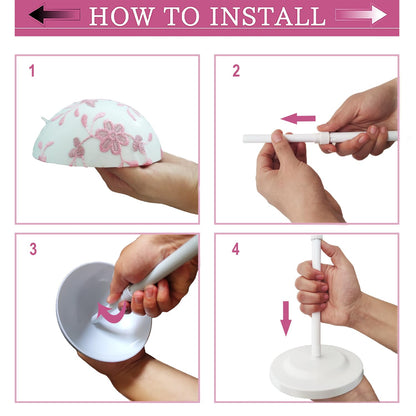 HOW TO INSTALL

1

2

3

4