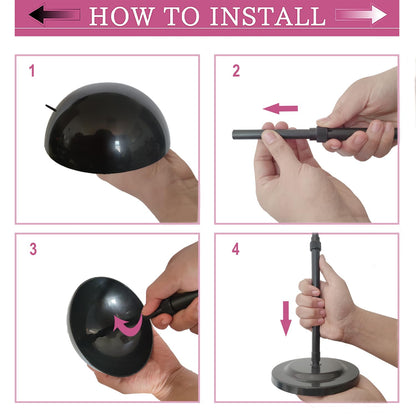 HOW TO INSTALL

1

2

3

4