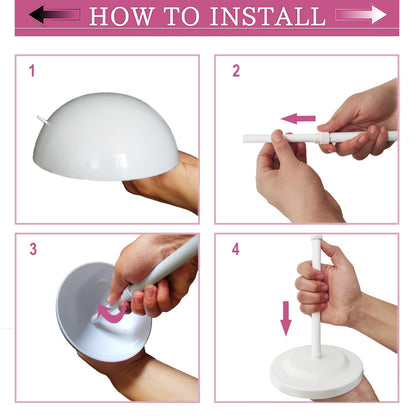 HOW TO INSTALL

1

2

3

4